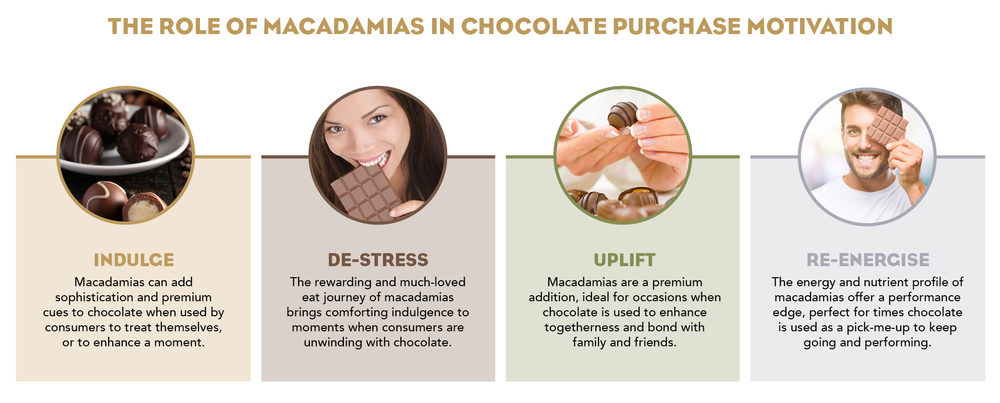 THE ROLE OF MACADAMIAS IN CHOCOLATE PURCHASE MOTIVATION

INDULGE

Macadamias can add sophistication and premium cues to chocolate when used by consumers to treat themselves, or to enhance a moment.

DE-STRESS

The rewarding and much-loved eat journey of macadamias brings comforting indulgence to moments when consumers are unwinding with chocolate.

UPLIFT

Macadamias are a premium addition, ideal for occasions when chocolate is used to enhance togetherness and bond with family and friends.

RE-ENERGISE

The energy and nutrient profile of macadamias offer a performance edge, perfect for times chocolate is used as a pick-me-up to keep going and performing.